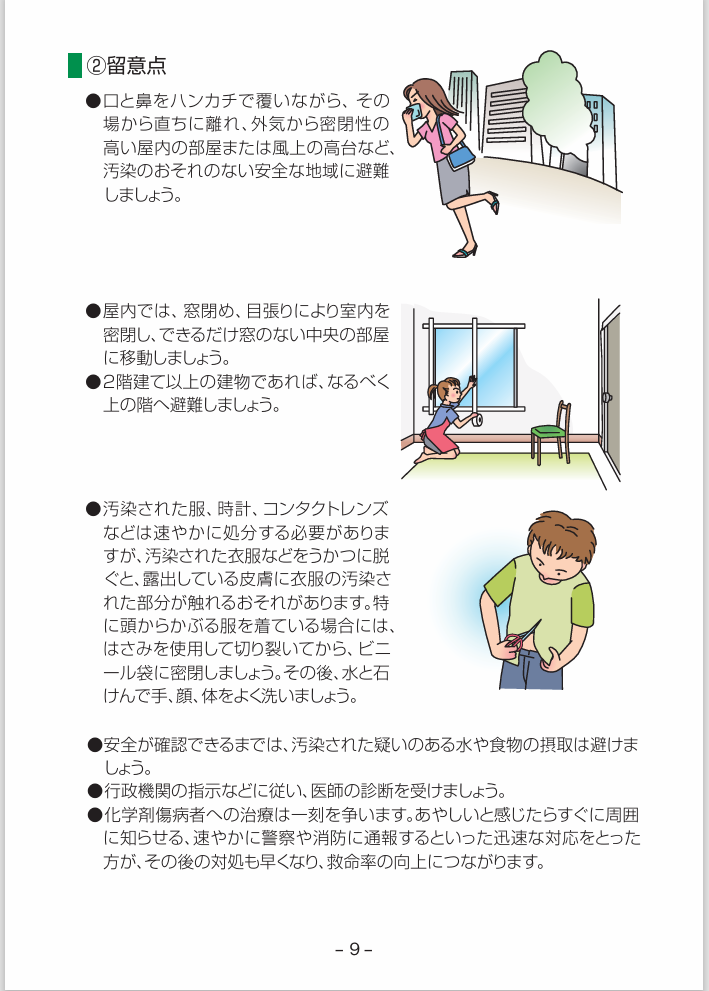 ②留意点

●口と鼻をハンカチで覆いながら、その場から直ちに離れ、外気から密閉性の高い屋内の部屋または風上の高台など、汚染のおそれのない安全な地域に避難しましょう。

●屋内では、窓閉め、目張りにより室内を密閉し、できるだけ窓のない中央の部屋に移動しましょう。
●2階建て以上の建物であれば、なるべく上の階へ避難しましょう。

●汚染された服、時計、コンタクトレンズなどは速やかに処分する必要がありますが、汚染された衣服などをうかつに脱ぐと、露出している皮膚に衣服の汚染された部分が触れるおそれがあります。特に頭からかぶる服を着ている場合には、はさみを使用して切り裂いてから、ビニール袋に密閉しましょう。その後、水と石けんで手、顔、体をよく洗いましょう。

●安全が確認できるまでは、汚染された疑いのある水や食物の摂取は避けましょう。
●行政機関の指示などに従い、医師の診断を受けましょう。
●化学剤傷病者への治療は一刻を争います。あやしいと感じたらすぐに周囲に知らせる、速やかに警察や消防に通報するといった迅速な対応をとった方が、その後の対処も早くなり、救命率の向上につながります。

－9－